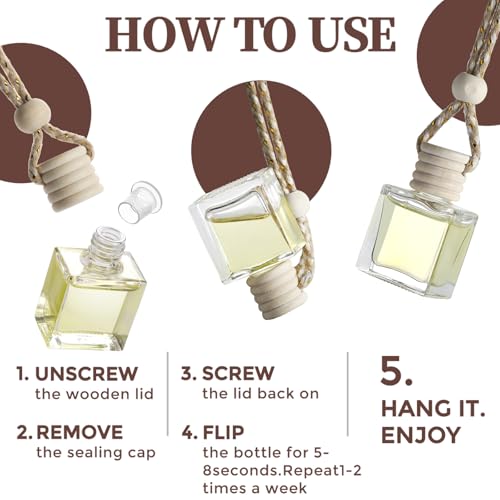 HOW TO USE

1. UNSCREW
the wooden lid

2. REMOVE
the sealing cap

3. SCREW
the lid back on

4. FLIP
the bottle for 5-8seconds.Repeat1-2 times a week

5.
HANG IT.
ENJOY