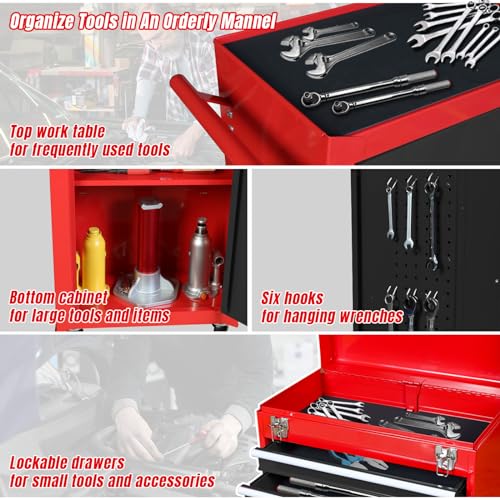 Organize Tools in An Orderly Mannel

Top work table
for frequently used tools

Bottom cabinet
for large tools and items

Six hooks
for hanging wrenches

Lockable drawers
for small tools and accessories