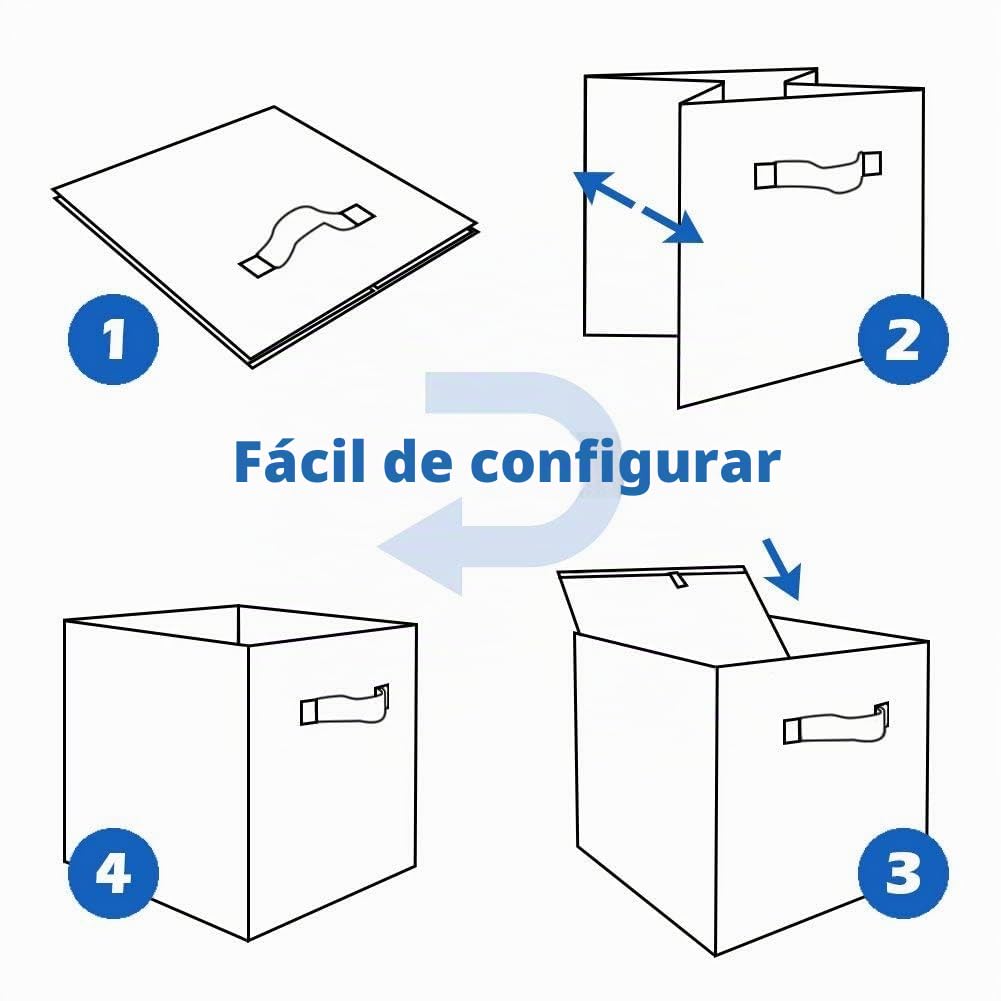 1

2

Fácil de configurar

4

3