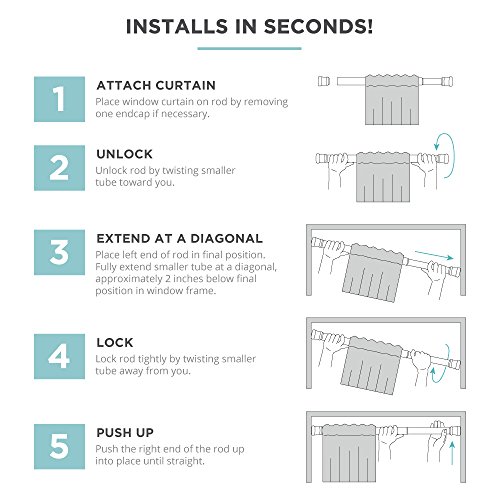 INSTALLS IN SECONDS!

1

ATTACH CURTAIN

Place window curtain on rod by removing one endcap if necessary.

2

UNLOCK

Unlock rod by twisting smaller tube toward you.

3

EXTEND AT A DIAGONAL

Place left end of rod in final position. Fully extend smaller tube at a diagonal, approximately 2 inches below final position in window frame.

4

LOCK

Lock rod tightly by twisting smaller tube away from you.

5

PUSH UP

Push the right end of the rod up into place until straight.