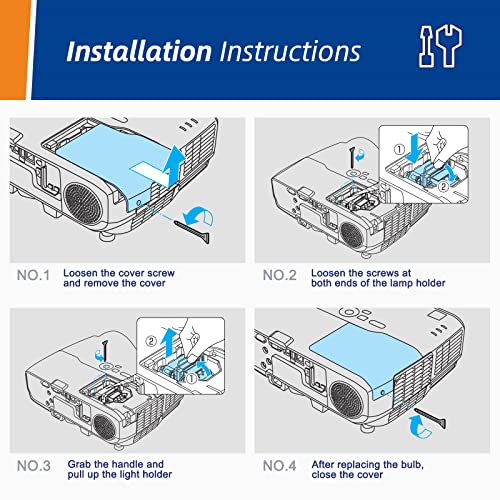 Installation Instructions

NO.1 Loosen the cover screw and remove the cover

①
②

NO.2 Loosen the screws at both ends of the lamp holder

②
①

NO.3 Grab the handle and pull up the light holder

NO.4 After replacing the bulb, close the cover