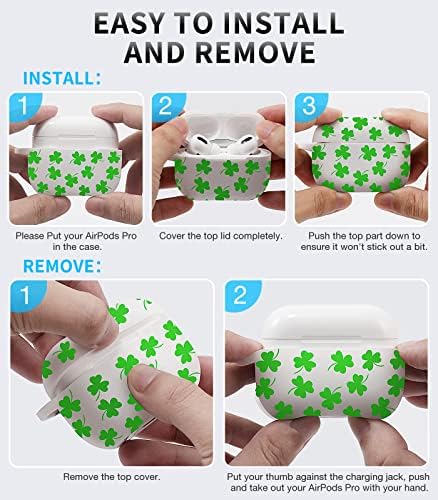 EASY TO INSTALL AND REMOVE

INSTALL:

1

Please Put your AirPods Pro in the case.

2

Cover the top lid completely.

3

Push the top part down to ensure it won't stick out a bit.

REMOVE:

1

Remove the top cover.

2

Put your thumb against the charging jack, push and take out your AirPods Pro with your hand.