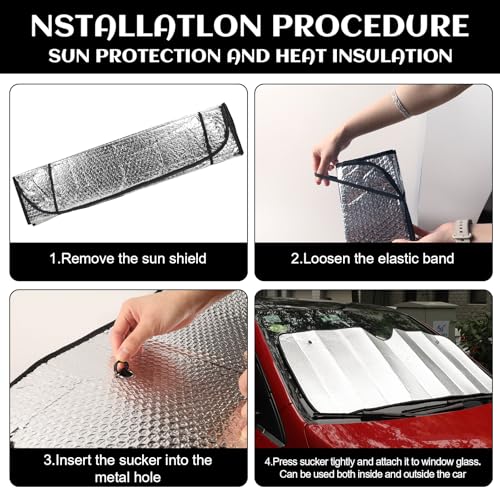 NSTALLATLON PROCEDURE
SUN PROTECTION AND HEAT INSULATION

1.Remove the sun shield

2.Loosen the elastic band

3.Insert the sucker into the metal hole

4.Press sucker tightly and attach it to window glass. Can be used both inside and outside the car