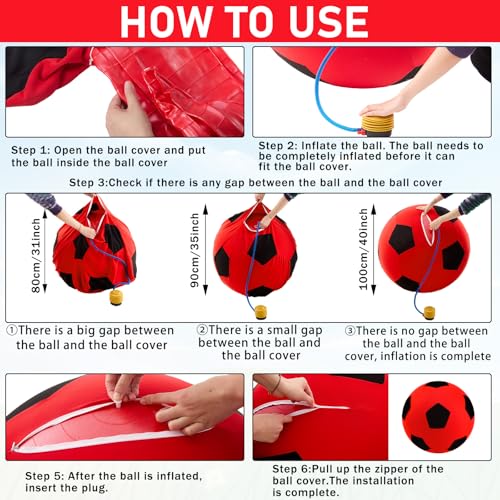 HOW TO USE

Step 1: Open the ball cover and put the ball inside the ball cover

Step 2: Inflate the ball. The ball needs to be completely inflated before it can fit the ball cover.

Step 3:Check if there is any gap between the ball and the ball cover

80cm/31inch

90cm/35inch

100cm/40inch

①There is a big gap between the ball and the ball cover

②There is a small gap between the ball and the ball cover

③There is no gap between the ball and the ball cover, inflation is complete

Step 5: After the ball is inflated, insert the plug.

Step 6:Pull up the zipper of the ball cover.The installation is complete.