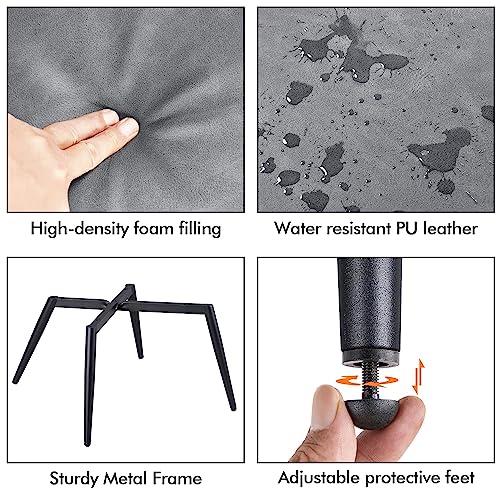 High-density foam filling

Water resistant PU leather

Sturdy Metal Frame

Adjustable protective feet