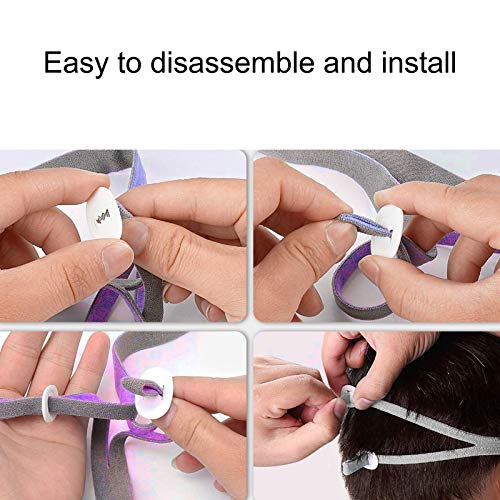 Easy to disassemble and install