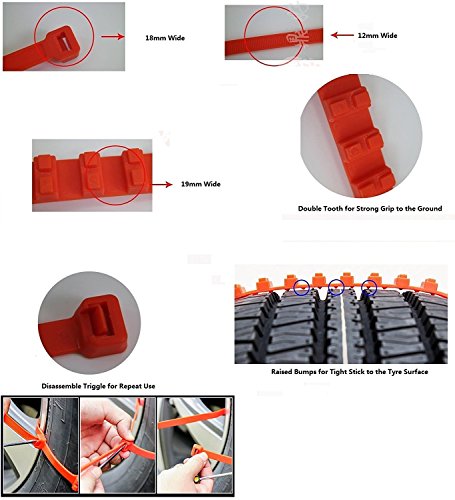 18mm Wide

12mm Wide

19mm Wide

Double Tooth for Strong Grip to the Ground

Disassemble Triggle for Repeat Use

Raised Bumps for Tight Stick to the Tyre Surface