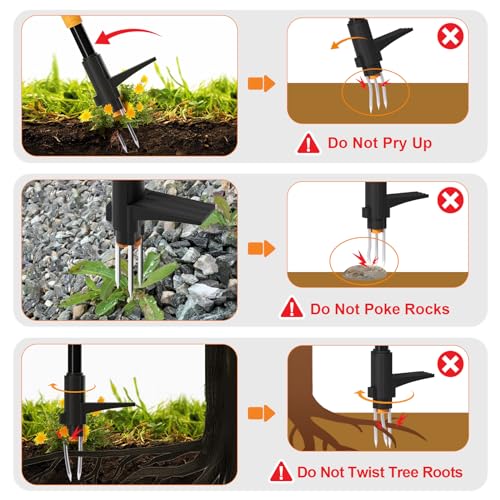 Do Not Pry Up

Do Not Poke Rocks

Do Not Twist Tree Roots