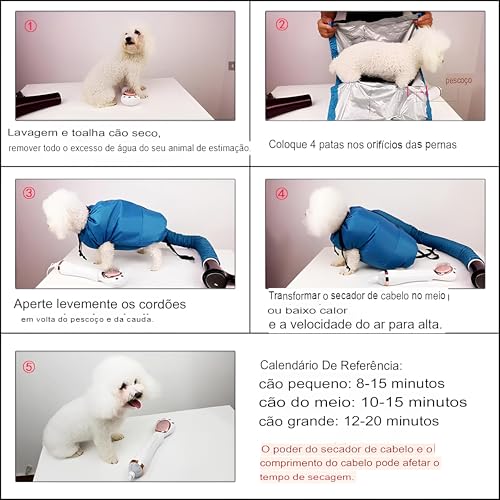 ①

Lavagem e toalha cão seco,
remover todo o excesso de água do seu animal de estimação.

②
pescoço

Coloque 4 patas nos orifícios das pernas

③

Aperte levemente os cordões
em volta do pescoço e da cauda.

④

Transformar o secador de cabelo no meio
ou baixo calor
e a velocidade do ar para alta.

⑤

Calendário De Referência:
cão pequeno: 8-15 minutos
cão do meio: 10-15 minutos
cão grande: 12-20 minutos

O poder do secador de cabelo e o comprimento do cabelo pode afetar o tempo de secagem.