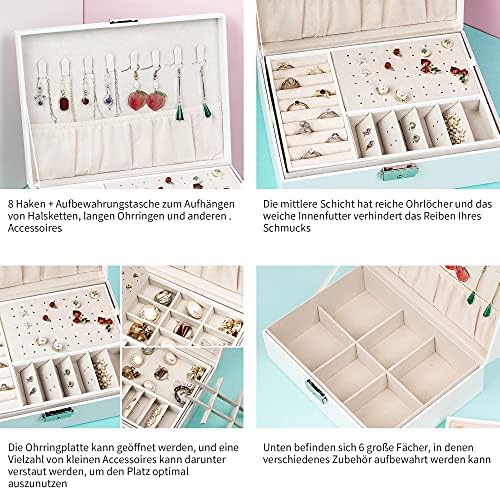 8 Haken + Aufbewahrungstasche zum Aufhängen von Halsketten, langen Ohrringen und anderen . Accessoires

Die mittlere Schicht hat reiche Ohrlöcher und das weiche Innenfutter verhindert das Reiben Ihres Schmucks

Die Ohrringplatte kann geöffnet werden, und eine Vielzahl von kleinen Accessoires kann darunter verstaut werden, um den Platz optimal auszunutzen

Unten befinden sich 6 große Fächer, in denen verschiedenes Zubehör aufbewahrt werden kann