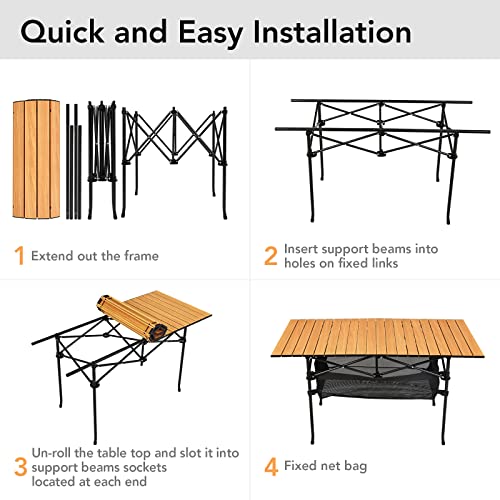 Quick and Easy Installation

1 Extend out the frame

2 Insert support beams into holes on fixed links

3 Un-roll the table top and slot it into support beams sockets located at each end

4 Fixed net bag