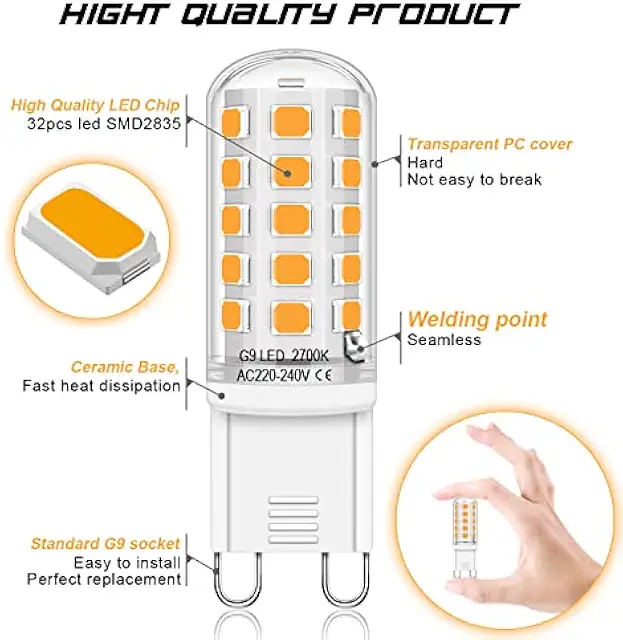 HIGHT QUALITY PRODUCT

High Quality LED Chip
32pcs led SMD2835

Transparent PC cover
Hard
Not easy to break

Welding point
Seamless

G9 LED 2700K
AC220-240V CE

Ceramic Base,
Fast heat dissipation

Standard G9 socket
Easy to install
Perfect replacement