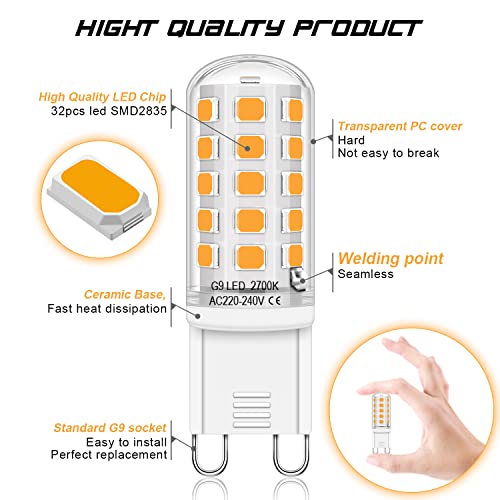 HIGHT QUALITY PRODUCT

High Quality LED Chip
32pcs led SMD2835

Transparent PC cover
Hard
Not easy to break

Welding point
Seamless

G9 LED 2700K
AC220-240V CE

Ceramic Base,
Fast heat dissipation

Standard G9 socket
Easy to install
Perfect replacement