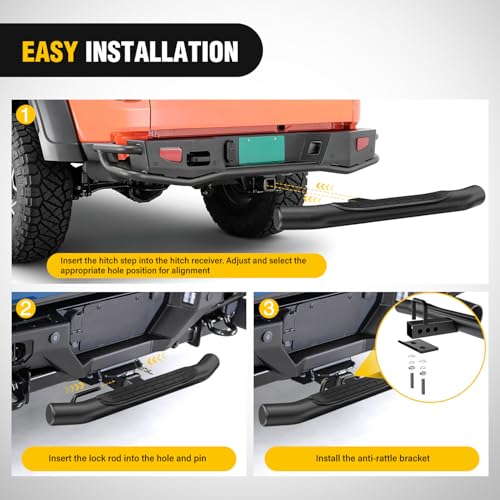 EASY INSTALLATION

1

Insert the hitch step into the hitch receiver. Adjust and select the appropriate hole position for alignment

2

Insert the lock rod into the hole and pin

3

Install the anti-rattle bracket