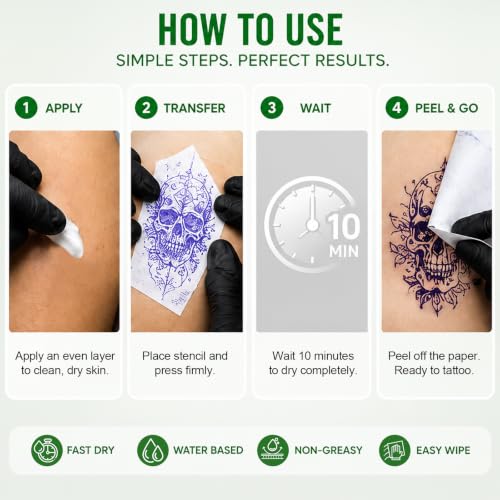 HOW TO USE
SIMPLE STEPS. PERFECT RESULTS.

1 APPLY

Apply an even layer to clean, dry skin.

2 TRANSFER

Place stencil and press firmly.

3 WAIT

10 MIN

Wait 10 minutes to dry completely.

4 PEEL & GO

Peel off the paper. Ready to tattoo.

FAST DRY
WATER BASED
NON-GREASY
EASY WIPE