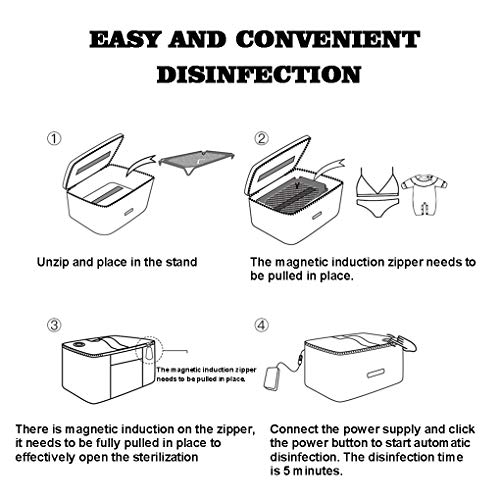 EASY AND CONVENIENT DISINFECTION

①

Unzip and place in the stand

②

The magnetic induction zipper needs to be pulled in place.

③

The magnetic induction zipper needs to be pulled in place.

There is magnetic induction on the zipper, it needs to be fully pulled in place to effectively open the sterilization

④

Connect the power supply and click the power button to start automatic disinfection. The disinfection time is 5 minutes.