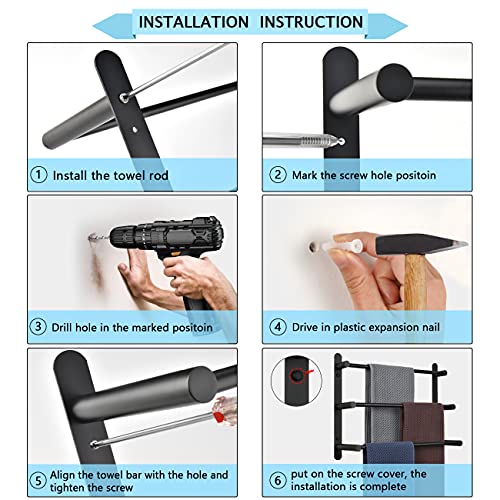 INSTALLATION INSTRUCTION

① Install the towel rod

② Mark the screw hole positoin

③ Drill hole in the marked positoin

④ Drive in plastic expansion nail

⑤ Align the towel bar with the hole and tighten the screw

⑥ put on the screw cover, the installation is complete