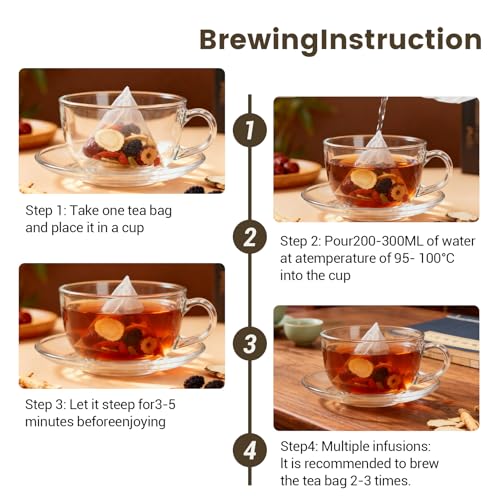 BrewingInstruction

1

Step 1: Take one tea bag and place it in a cup

2

Step 2: Pour200-300ML of water at atemperature of 95- 100°C into the cup

3

Step 3: Let it steep for3-5 minutes beforeenjoying

4

Step4: Multiple infusions: It is recommended to brew the tea bag 2-3 times.