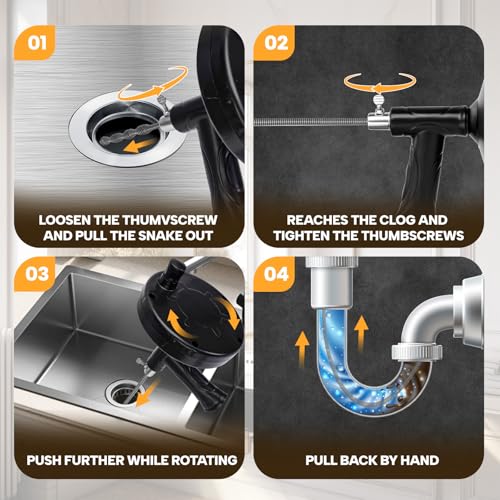 01

LOOSEN THE THUMVSCREW AND PULL THE SNAKE OUT

02

REACHES THE CLOG AND TIGHTEN THE THUMBSCREWS

03

PUSH FURTHER WHILE ROTATING

04

PULL BACK BY HAND