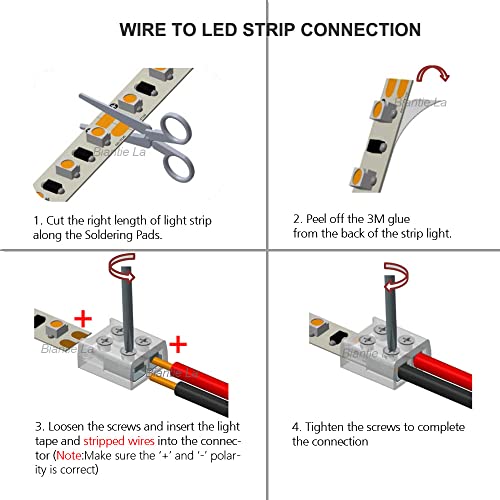 WIRE TO LED STRIP CONNECTION

Biantie La

1. Cut the right length of light strip along the Soldering Pads.

Biantie La

2. Peel off the 3M glue from the back of the strip light.

+

+

Biantie La

Biantie La

3. Loosen the screws and insert the light tape and stripped wires into the connector (Note:Make sure the '+' and '-' polarity is correct)

Biantie La

4. Tighten the screws to complete the connection