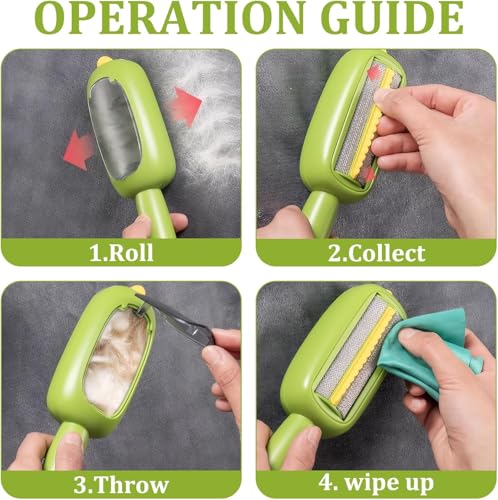 OPERATION GUIDE

1.Roll

2.Collect

3.Throw

4. wipe up