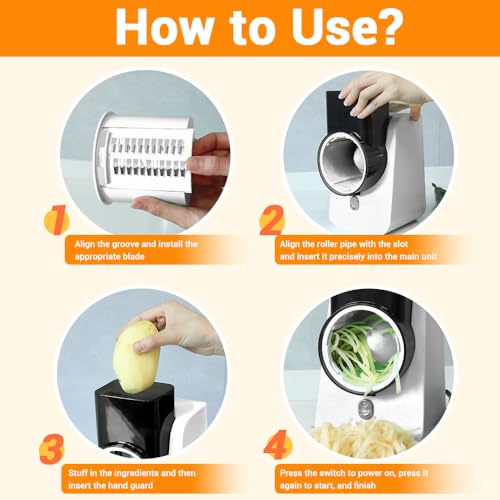 How to Use?

1

Align the groove and install the appropriate blade

2

Align the roller pipe with the slot and insert it precisely into the main unit

3

Stuff in the ingredients and then insert the hand guard

4

Press the switch to power on, press it again to start, and finish