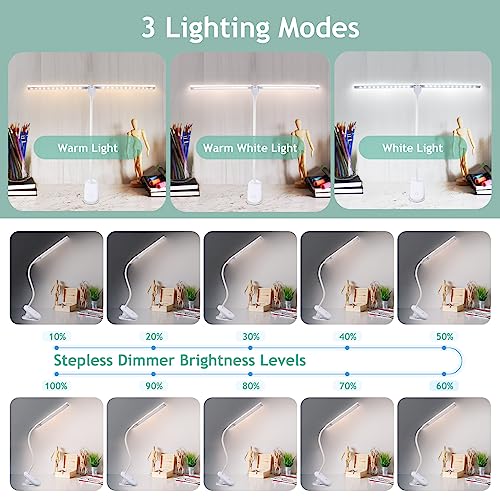 3 Lighting Modes

Warm Light

Warm White Light

White Light

10%

20%

30%

40%

50%

Stepless Dimmer Brightness Levels

100%

90%

80%

70%

60%