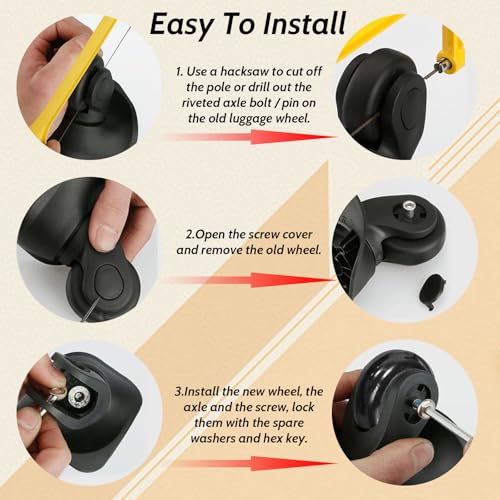 Easy To Install

1. Use a hacksaw to cut off the pole or drill out the riveted axle bolt / pin on the old luggage wheel.

2.Open the screw cover and remove the old wheel.

3.Install the new wheel, the axle and the screw, lock them with the spare washers and hex key.