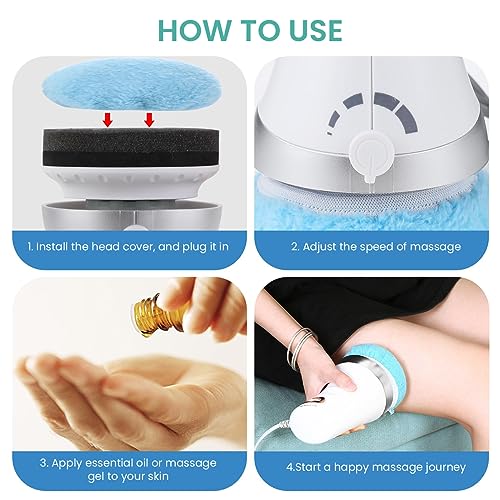 HOW TO USE

1. Install the head cover, and plug it in

2. Adjust the speed of massage

3. Apply essential oil or massage gel to your skin

4.Start a happy massage journey