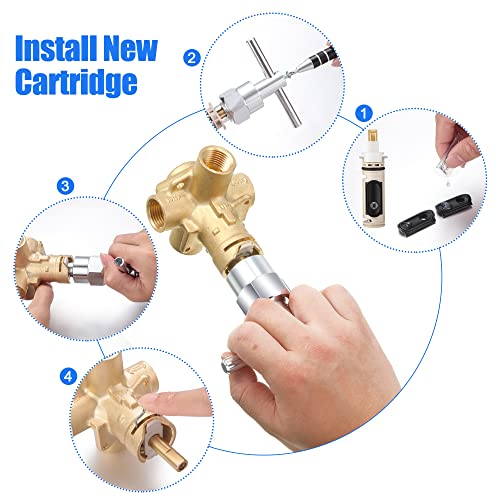 Install New Cartridge

2

1

3

4