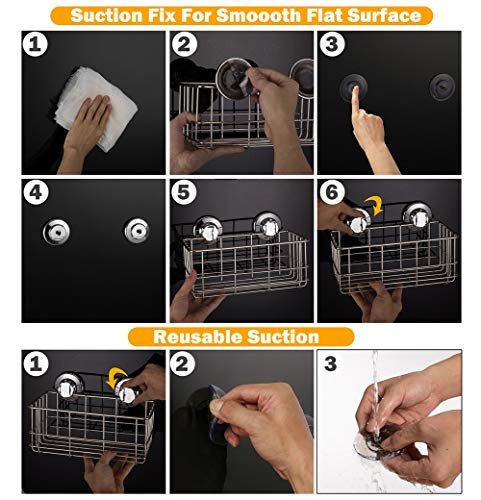 Suction Fix For Smoooth Flat Surface

1

2

3

4

5

6

Reusable Suction

1

2

3