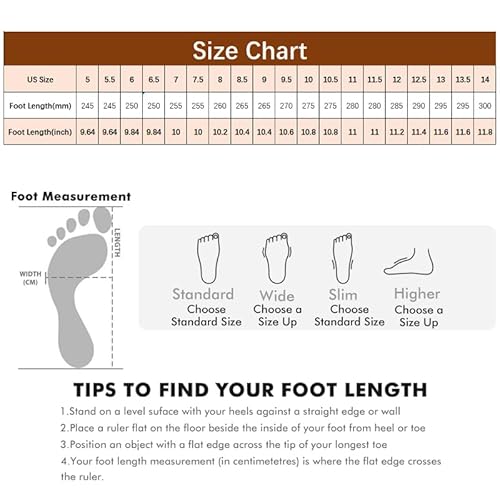 Size Chart

| US Size | 5 | 5.5 | 6 | 6.5 | 7 | 7.5 | 8 | 8.5 | 9 | 9.5 | 10 | 10.5 | 11 | 11.5 | 12 | 12.5 | 13 | 13.5 | 14 |
|---|---|---|---|---|---|---|---|---|---|---|---|---|---|---|---|---|---|---|---|
| Foot Length(mm) | 245 | 245 | 250 | 250 | 255 | 255 | 260 | 265 | 265 | 270 | 275 | 275 | 280 | 280 | 285 | 290 | 295 | 295 | 300 |
| Foot Length(inch) | 9.64 | 9.64 | 9.84 | 9.84 | 10 | 10 | 10.2 | 10.4 | 10.4 | 10.6 | 10.8 | 10.8 | 11 | 11 | 11.2 | 11.4 | 11.6 | 11.6 | 11.8 |

Foot Measurement

LENGTH

WIDTH (CM)

Standard
Choose Standard Size

Wide
Choose a Size Up

Slim
Choose Standard Size

Higher
Choose a Size Up

TIPS TO FIND YOUR FOOT LENGTH

1.Stand on a level suface with your heels against a straight edge or wall
2.Place a ruler flat on the floor beside the inside of your foot from heel or toe
3.Position an object with a flat edge across the tip of your longest toe
4.Your foot length measurement (in centimetetres) is where the flat edge crosses the ruler.