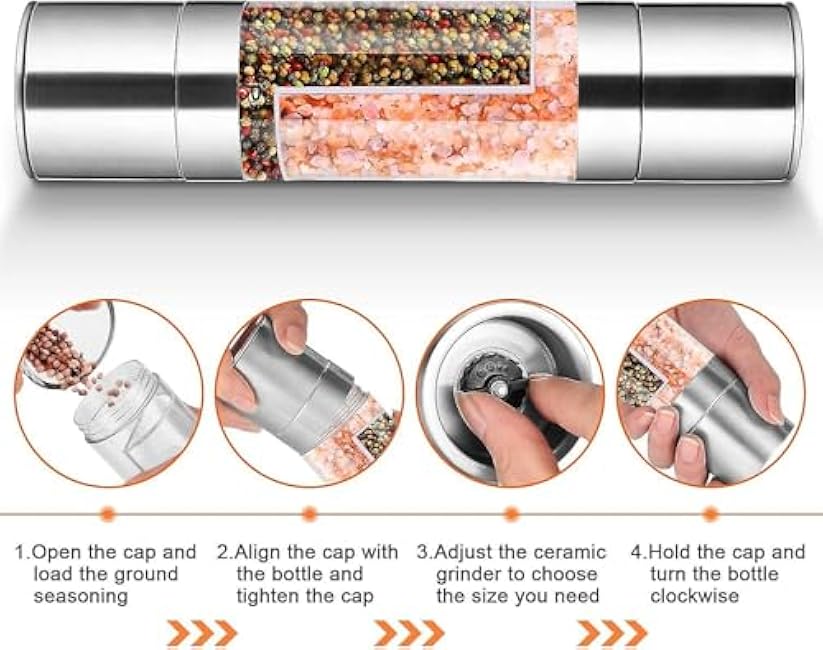 1.Open the cap and load the ground seasoning

2.Align the cap with the bottle and tighten the cap

3.Adjust the ceramic grinder to choose the size you need

4.Hold the cap and turn the bottle clockwise