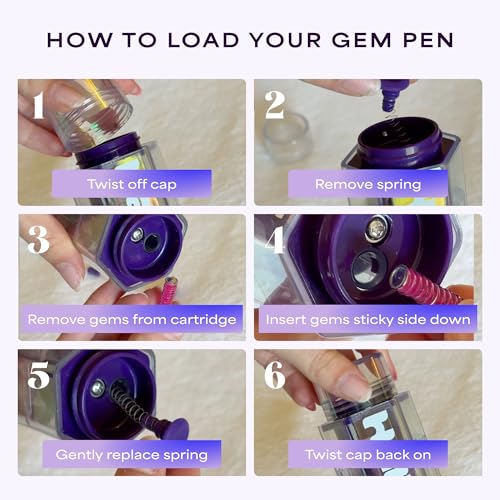 HOW TO LOAD YOUR GEM PEN

1
Twist off cap

2
Remove spring

3
Remove gems from cartridge

4
Insert gems sticky side down

5
Gently replace spring

6
Twist cap back on