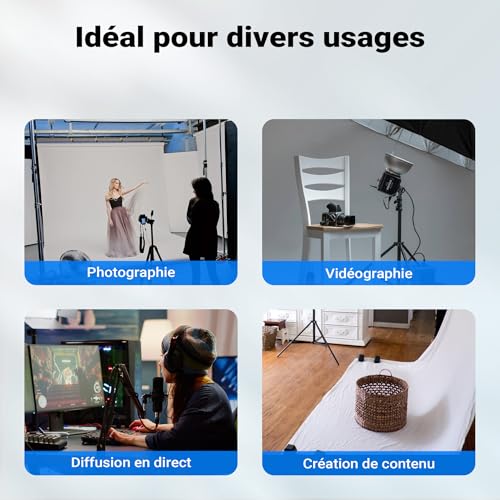 Idéal pour divers usages

Photographie

Vidéographie

Diffusion en direct

Création de contenu