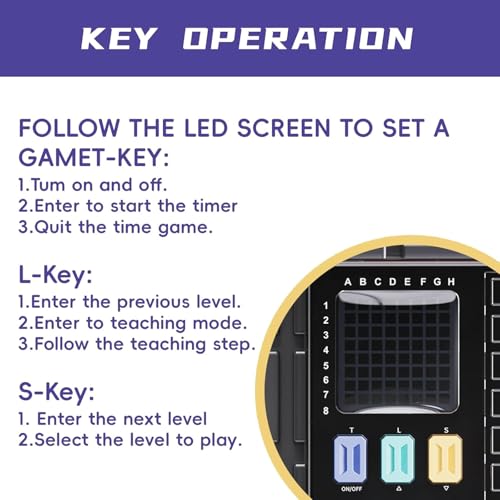 KEY OPERATION

FOLLOW THE LED SCREEN TO SET A GAMET-KEY:
1.Tum on and off.
2.Enter to start the timer
3.Quit the time game.

L-Key:
1.Enter the previous level.
2.Enter to teaching mode.
3.Follow the teaching step.

S-Key:
1. Enter the next level
2.Select the level to play.

A B C D E F G H
1
2
3
4
5
6
7
8
T
L
S
ON/OFF
△
▽