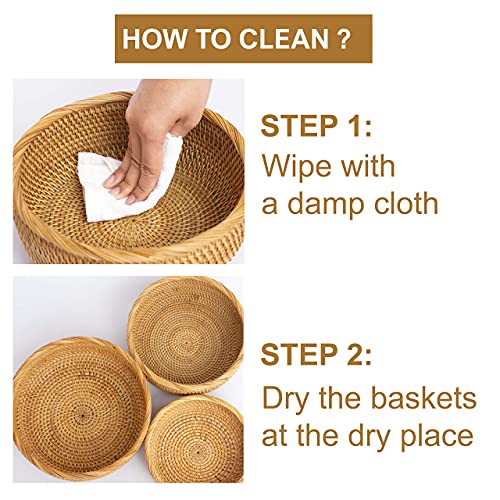 HOW TO CLEAN ?

STEP 1:
Wipe with a damp cloth

STEP 2:
Dry the baskets at the dry place