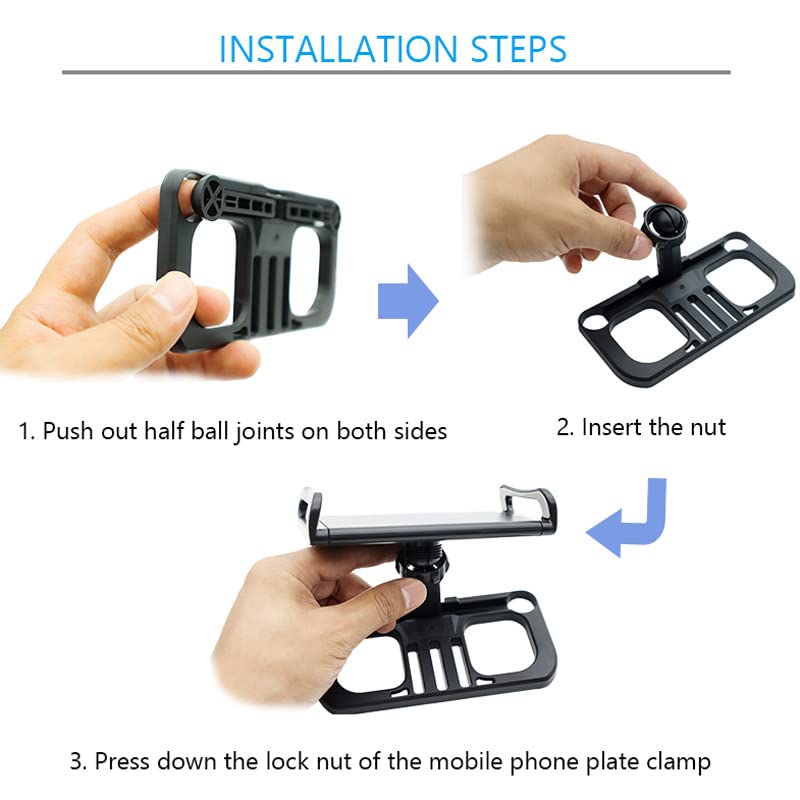 INSTALLATION STEPS

1. Push out half ball joints on both sides

2. Insert the nut

3. Press down the lock nut of the mobile phone plate clamp