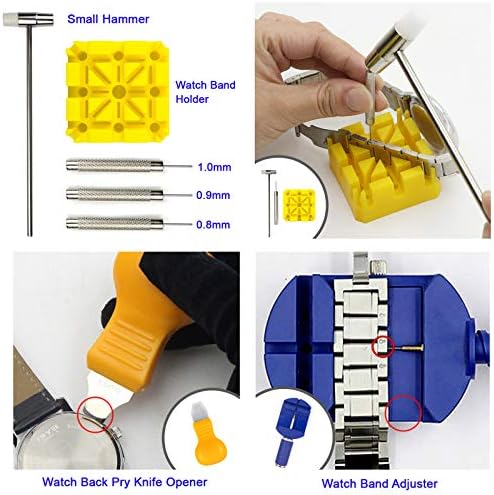 Small Hammer

Watch Band Holder

1.0mm

0.9mm

0.8mm

Watch Back Pry Knife Opener

Watch Band Adjuster