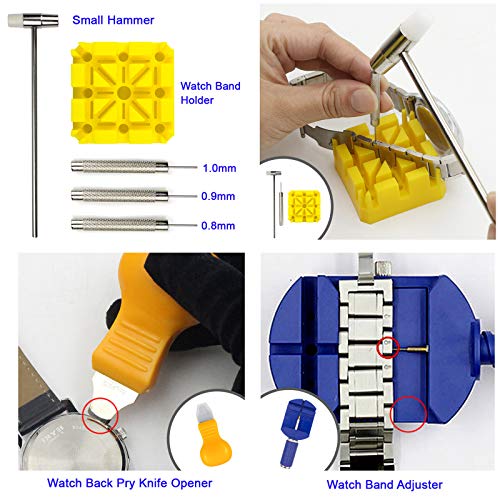 Small Hammer

Watch Band Holder

1.0mm

0.9mm

0.8mm

Watch Back Pry Knife Opener

Watch Band Adjuster