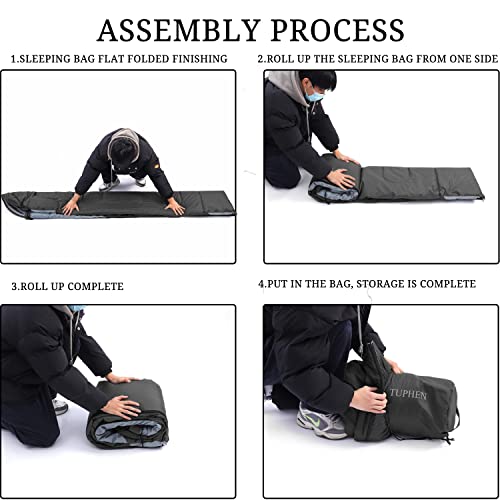 ASSEMBLY PROCESS

1.SLEEPING BAG FLAT FOLDED FINISHING

2.ROLL UP THE SLEEPING BAG FROM ONE SIDE

3.ROLL UP COMPLETE

4.PUT IN THE BAG, STORAGE IS COMPLETE

TUPHEN