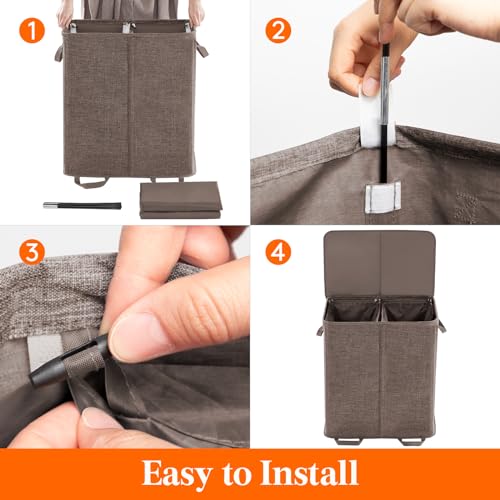 1

2

3

4

Easy to Install