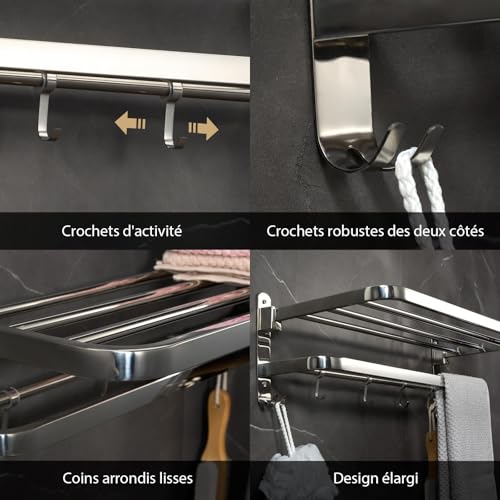 Crochets d'activité

Crochets robustes des deux côtés

Coins arrondis lisses

Design élargi