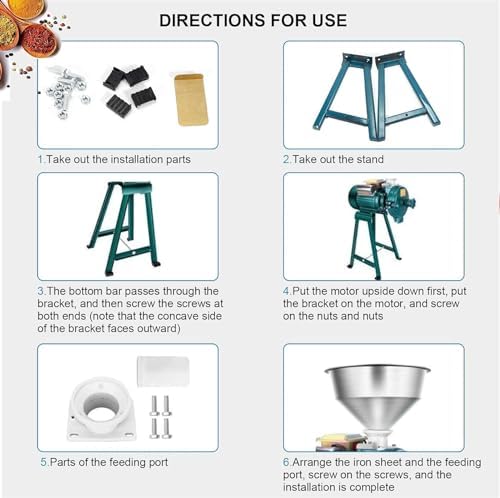 DIRECTIONS FOR USE

1.Take out the installation parts

2.Take out the stand

3.The bottom bar passes through the bracket, and then screw the screws at both ends (note that the concave side of the bracket faces outward)

4.Put the motor upside down first, put the bracket on the motor, and screw on the nuts and nuts

5.Parts of the feeding port

6.Arrange the iron sheet and the feeding port, screw on the screws, and the installation is complete