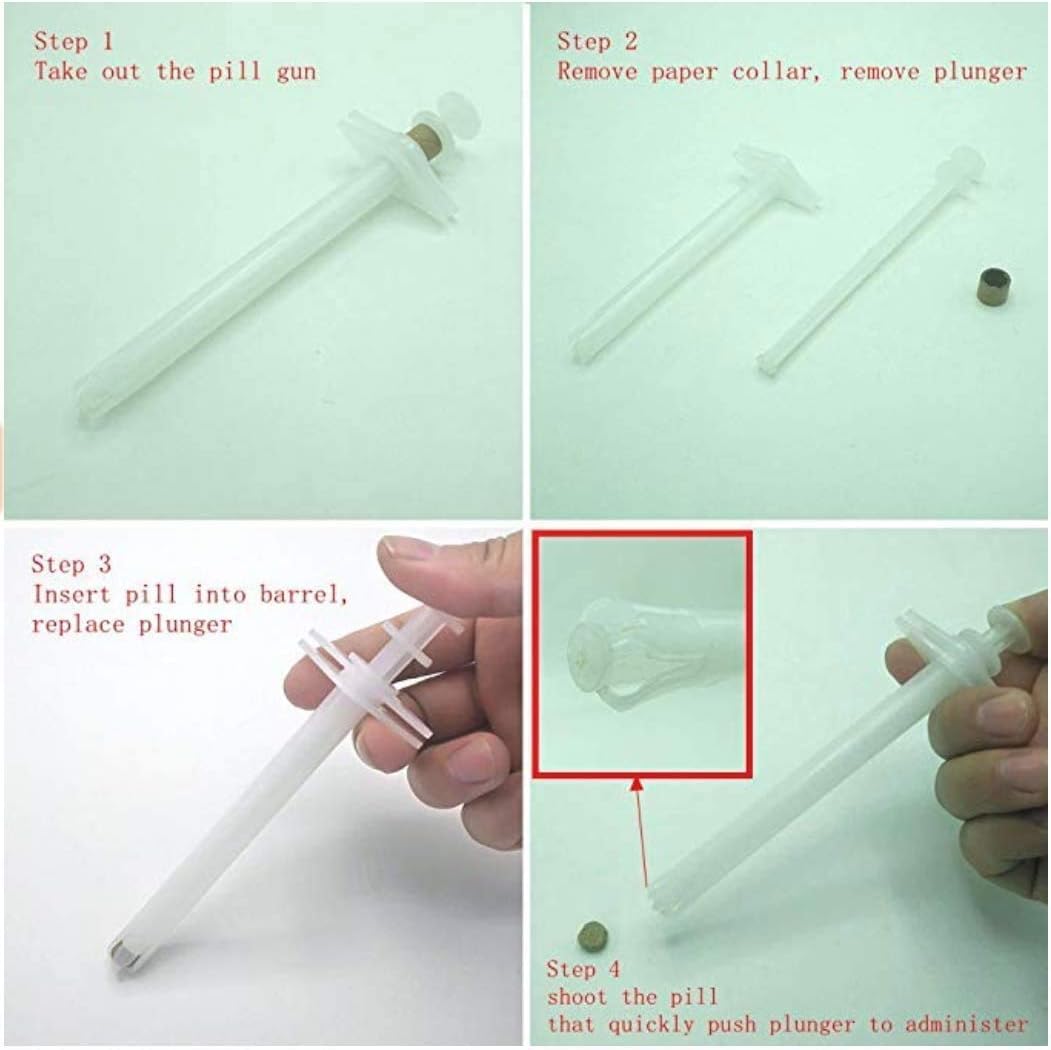 Step 1
Take out the pill gun

Step 2
Remove paper collar, remove plunger

Step 3
Insert pill into barrel, replace plunger

Step 4
shoot the pill
that quickly push plunger to administer