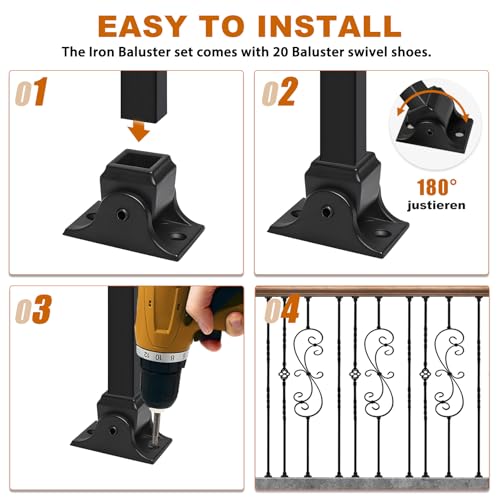 EASY TO INSTALL

The Iron Baluster set comes with 20 Baluster swivel shoes.

01

02

180°
justieren

03

04