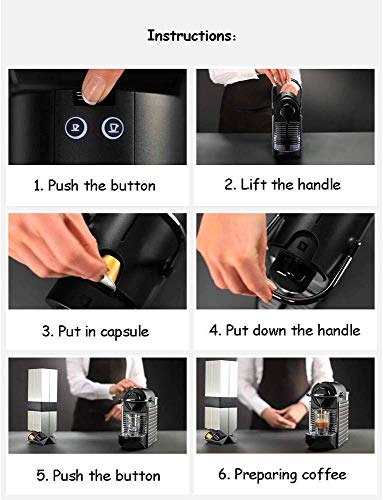 Instructions:

1. Push the button

2. Lift the handle

3. Put in capsule

4. Put down the handle

5. Push the button

6. Preparing coffee