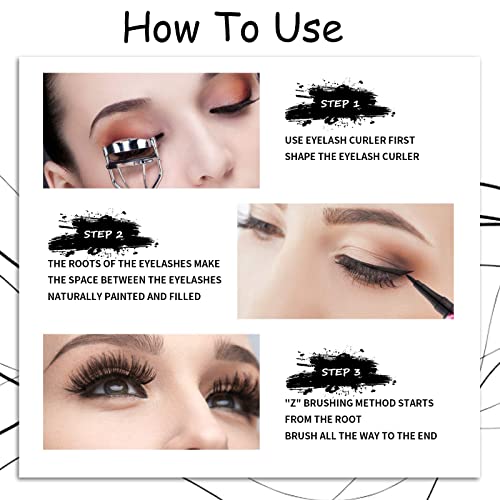 How To Use

STEP 1

USE EYELASH CURLER FIRST
SHAPE THE EYELASH CURLER

STEP 2

THE ROOTS OF THE EYELASHES MAKE
THE SPACE BETWEEN THE EYELASHES
NATURALLY PAINTED AND FILLED

STEP 3

"Z" BRUSHING METHOD STARTS
FROM THE ROOT
BRUSH ALL THE WAY TO THE END