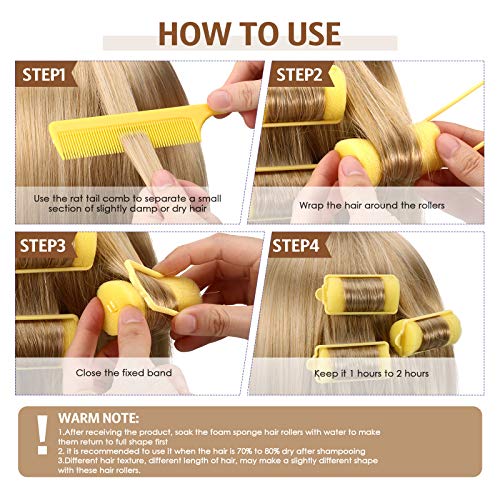 HOW TO USE

STEP1

Use the rat tail comb to separate a small section of slightly damp or dry hair

STEP2

Wrap the hair around the rollers

STEP3

Close the fixed band

STEP4

Keep it 1 hours to 2 hours

!

WARM NOTE:

1.After receiving the product, soak the foam sponge hair rollers with water to make them return to full shape first
2. it is recommended to use it when the hair is 70% to 80% dry after shampooing
3.Different hair texture, different length of hair, may make a slightly different shape with these hair rollers.