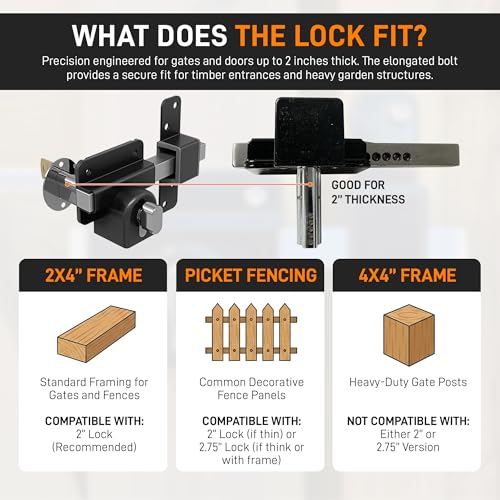 WHAT DOES THE LOCK FIT?

Precision engineered for gates and doors up to 2 inches thick. The elongated bolt provides a secure fit for timber entrances and heavy garden structures.

GOOD FOR 2" THICKNESS

2X4" FRAME

Standard Framing for Gates and Fences

COMPATIBLE WITH:
2" Lock (Recommended)

PICKET FENCING

Common Decorative Fence Panels

COMPATIBLE WITH:
2" Lock (if thin) or 2.75" Lock (if think or with frame)

4X4" FRAME

Heavy-Duty Gate Posts

NOT COMPATIBLE WITH:
Either 2" or 2.75" Version